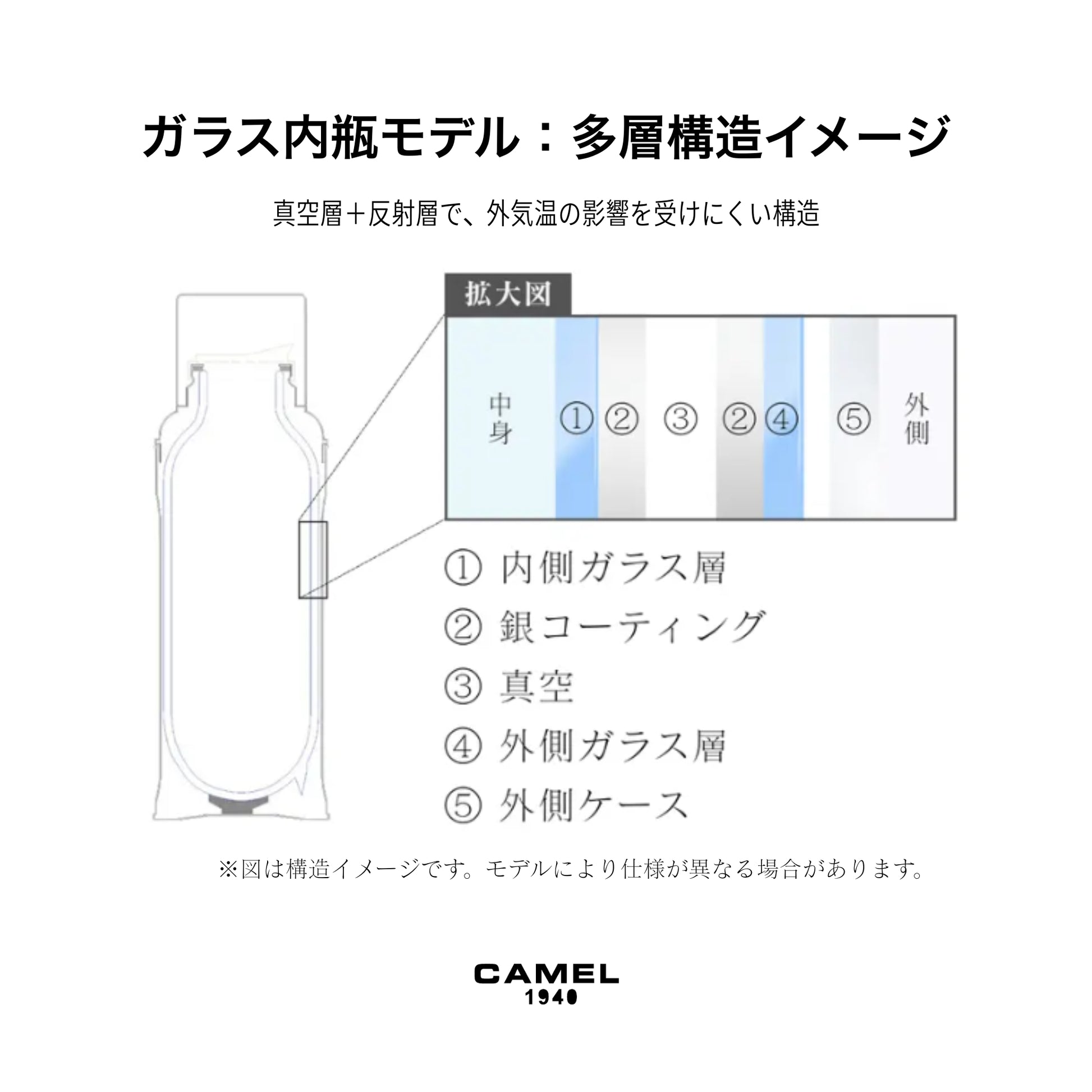 ガラス内瓶モデル：多層構造イメージ

真空層＋反射層で、外気温の影響を受けにくい構造

拡大図

中身 ① ② ③ ② ④ ⑤ 外側

① 内側ガラス層
② 銀コーティング
③ 真空
④ 外側ガラス層
⑤ 外側ケース

※図は構造イメージです。モデルにより仕様が異なる場合があります。

CAMEL
1940