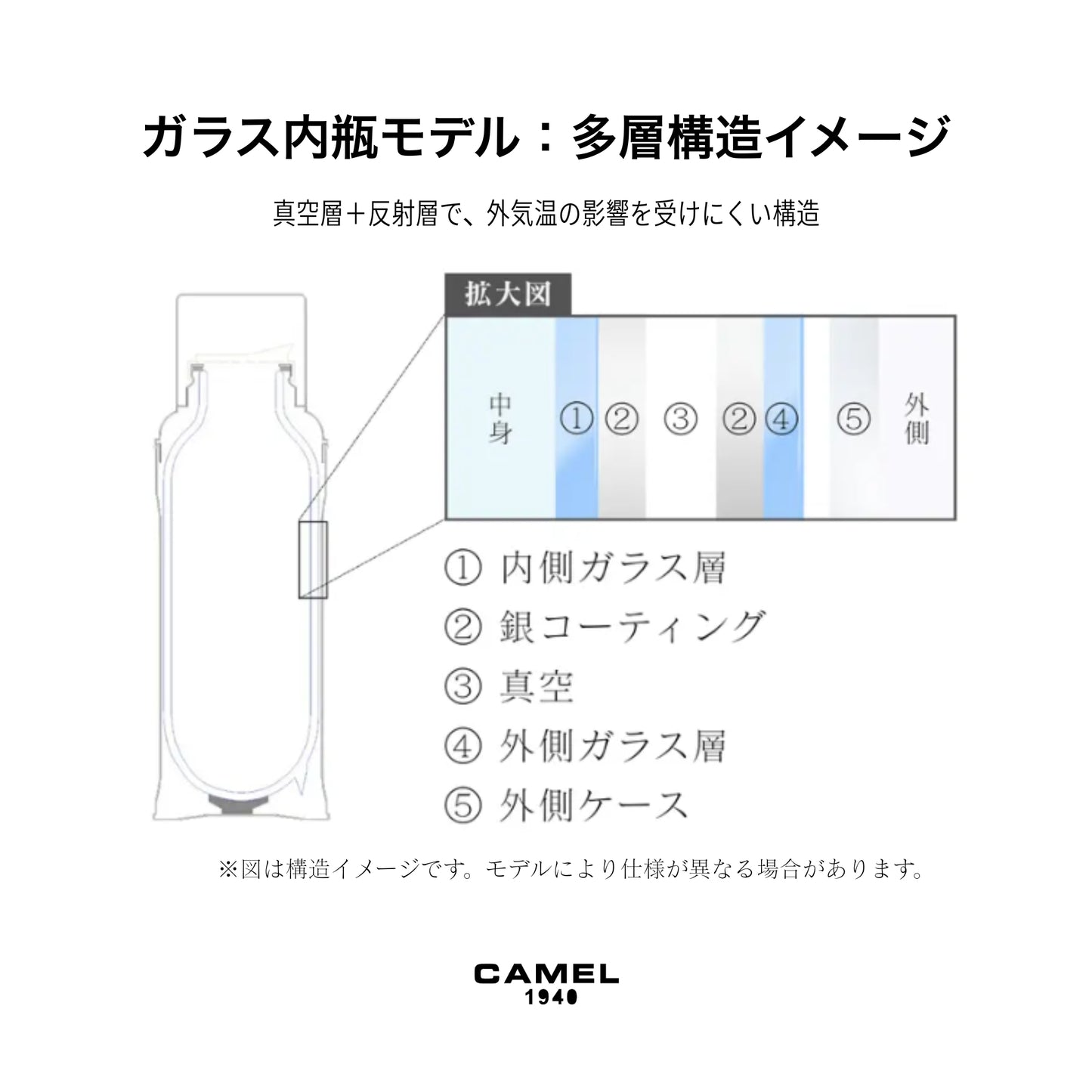 ガラス内瓶モデル：多層構造イメージ

真空層＋反射層で、外気温の影響を受けにくい構造

拡大図

中身 ① ② ③ ② ④ ⑤ 外側

① 内側ガラス層
② 銀コーティング
③ 真空
④ 外側ガラス層
⑤ 外側ケース

※図は構造イメージです。モデルにより仕様が異なる場合があります。

CAMEL
1940